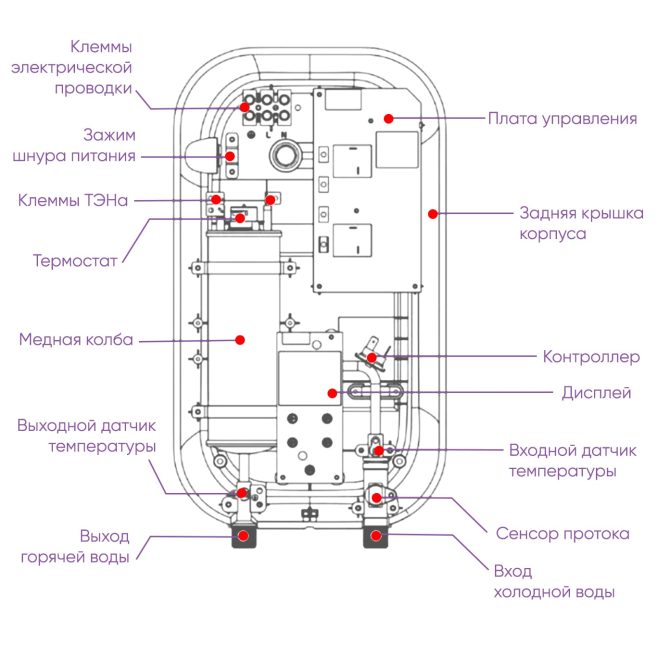 Клеммы электрической проводки

Зажим шнура питания

Клеммы ТЭНа

Термостат

Медная колба

Выходной датчик температуры

Выход горячей воды

L N

Плата управления

Задняя крышка корпуса

Контроллер

Дисплей

Входной датчик температуры

Сенсор протока

Вход холодной воды